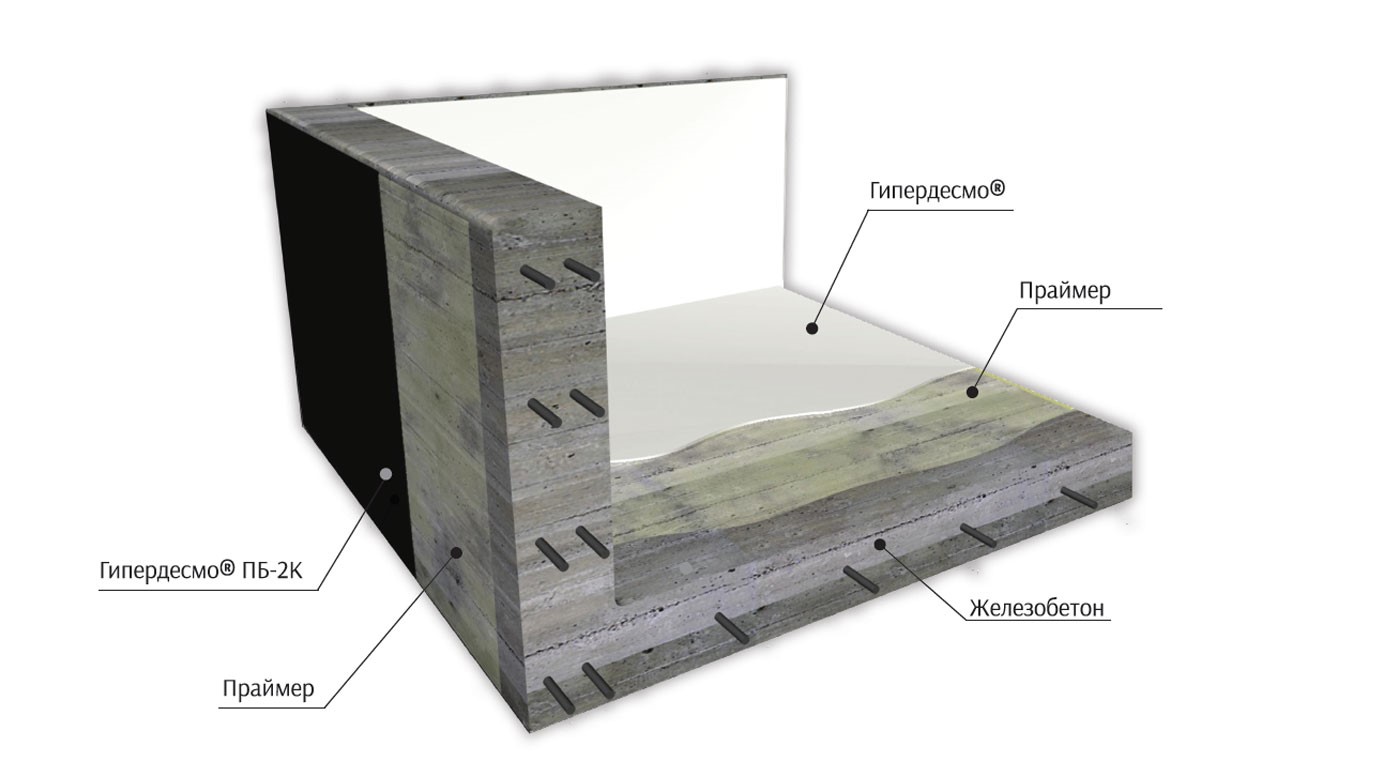 Гипердесмо®

Праймер

Гипердесмо® ПБ-2К

Железобетон

Праймер