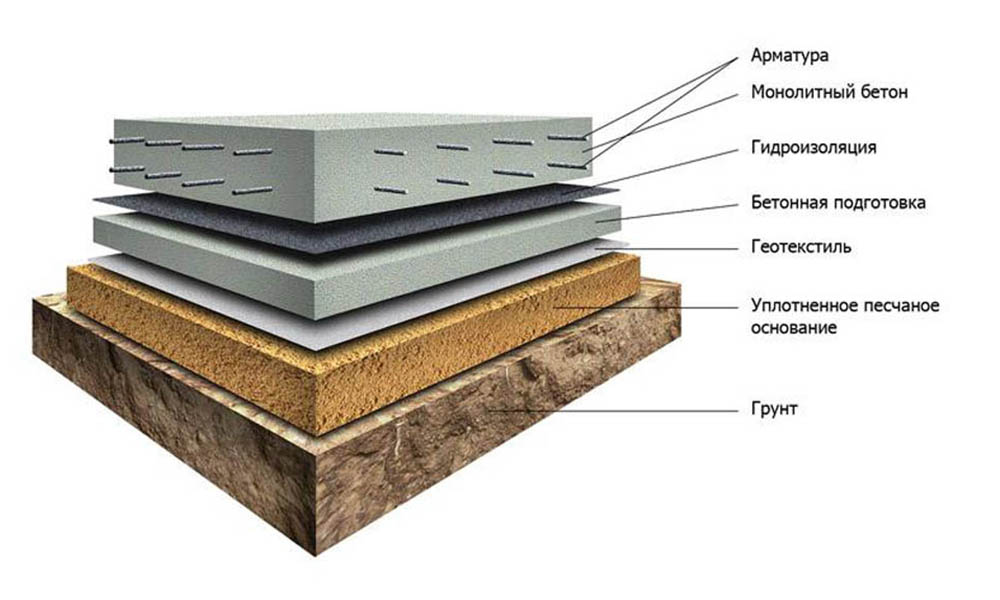 Арматура
Монолитный бетон
Гидроизоляция
Бетонная подготовка
Геотекстиль
Уплотненное песчаное основание
Грунт